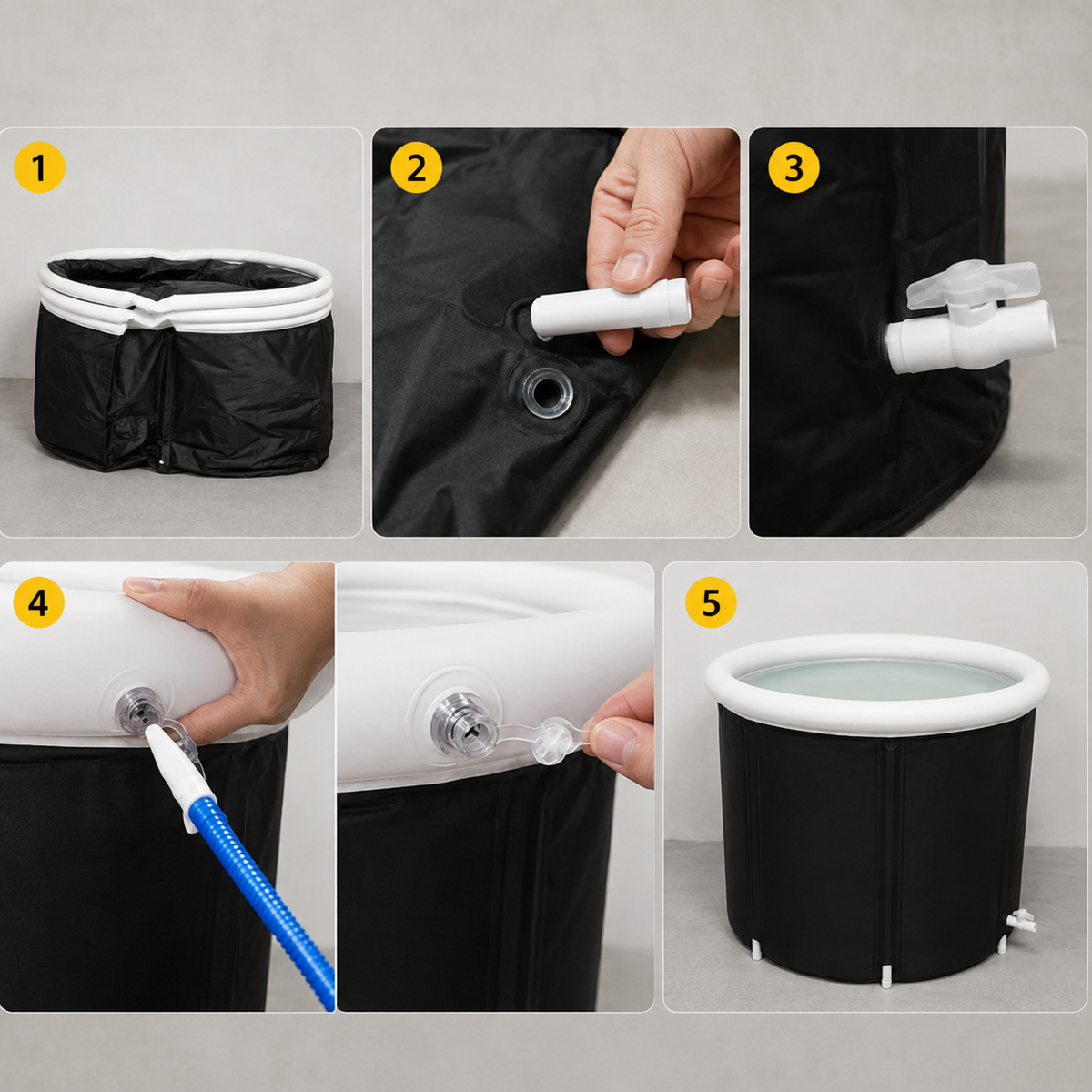 1

2

3

4

5